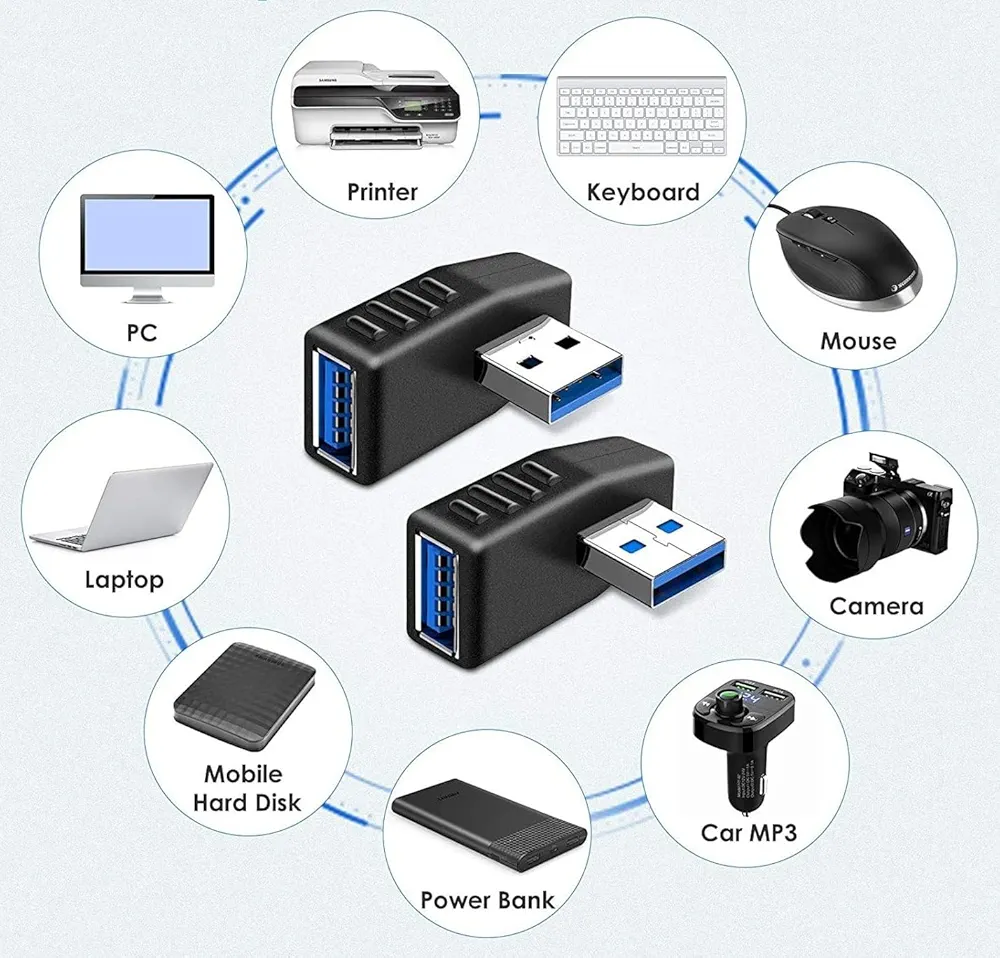 Printer

Keyboard

PC

Mouse

Laptop

Camera

Mobile Hard Disk

Car MP3

Power Bank